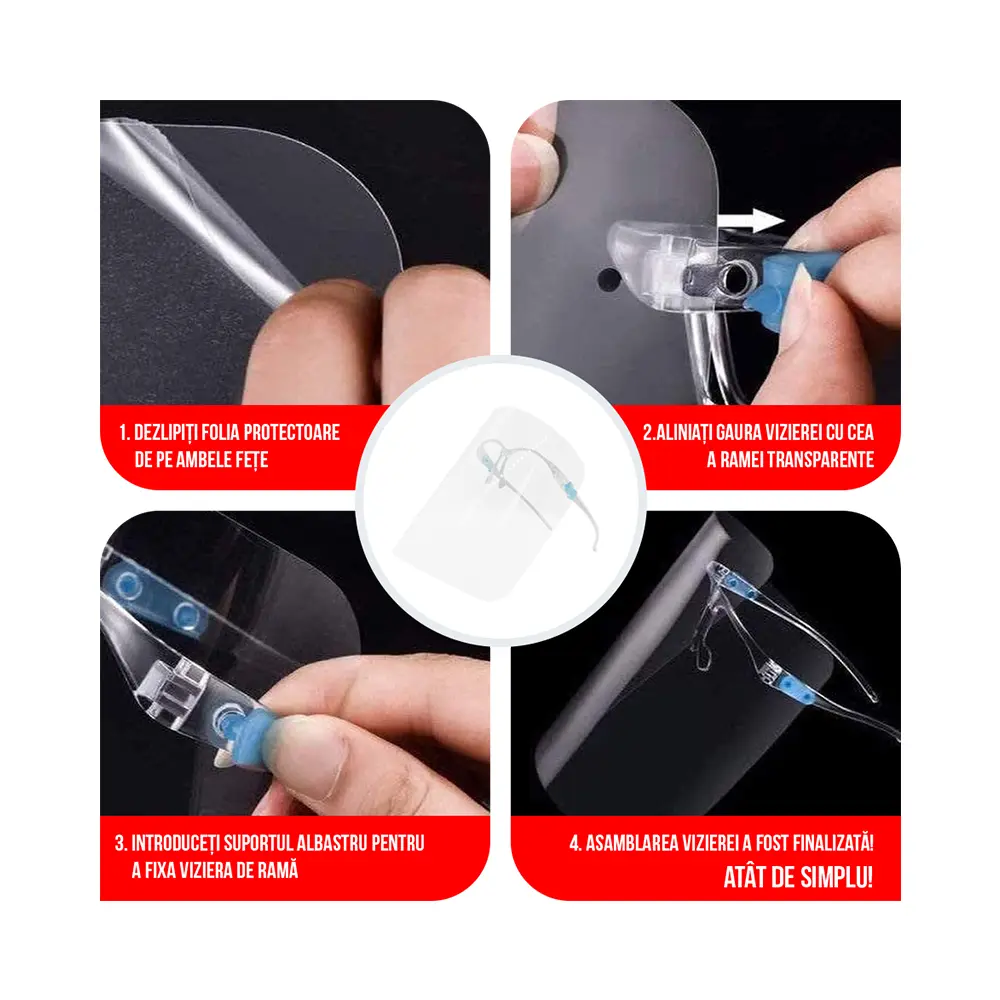 1. DEZLIPIȚI FOLIA PROTECTOARE DE PE AMBELE FEȚE

2.ALINIAȚI GAURA VIZIEREI CU CEA A RAMEI TRANSPARENTE

3. INTRODUCEȚI SUPORTUL ALBASTRU PENTRU A FIXA VIZIERA DE RAMĂ

4. ASAMBLAREA VIZIEREI A FOST FINALIZATĂ!
ATÂT DE SIMPLU!